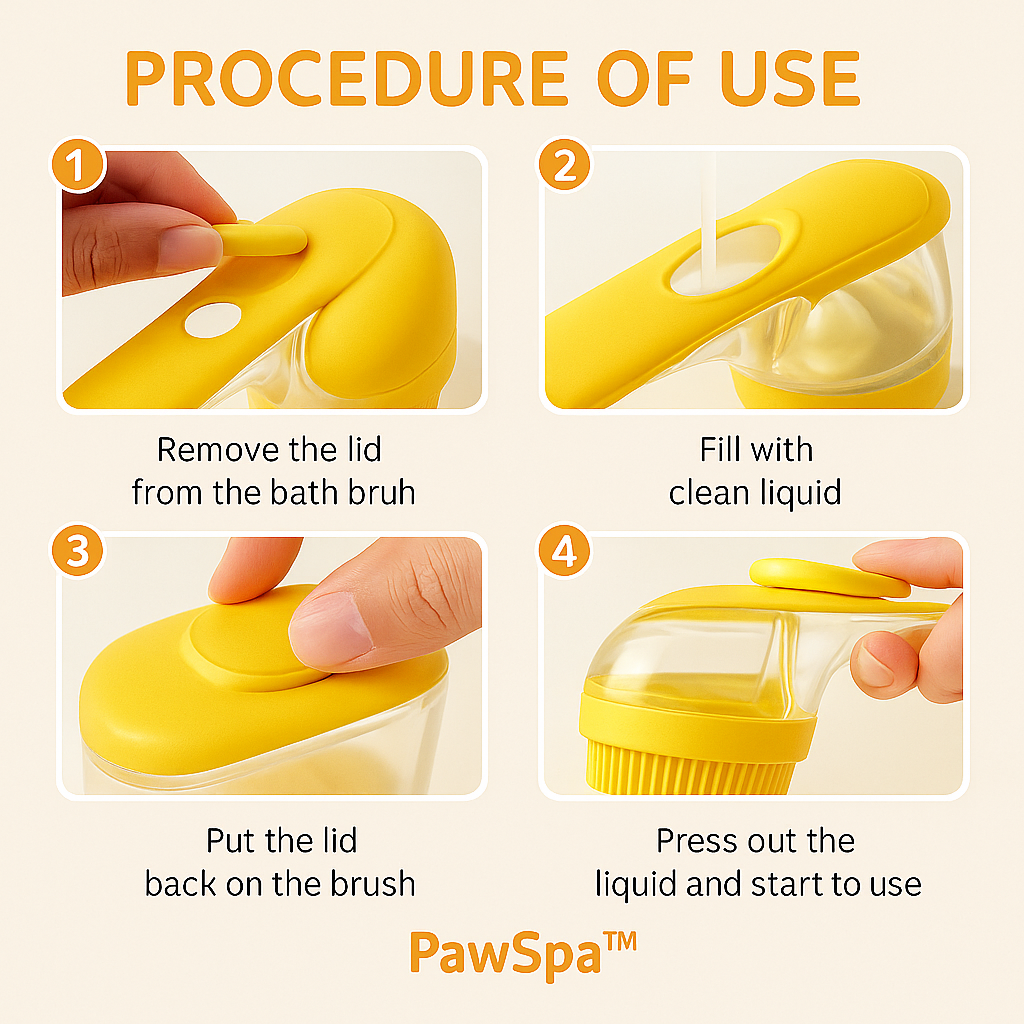 PROCEDURE OF USE

1

Remove the lid from the bath bruh

2

Fill with clean liquid

3

Put the lid back on the brush

4

Press out the liquid and start to use

PawSpa™